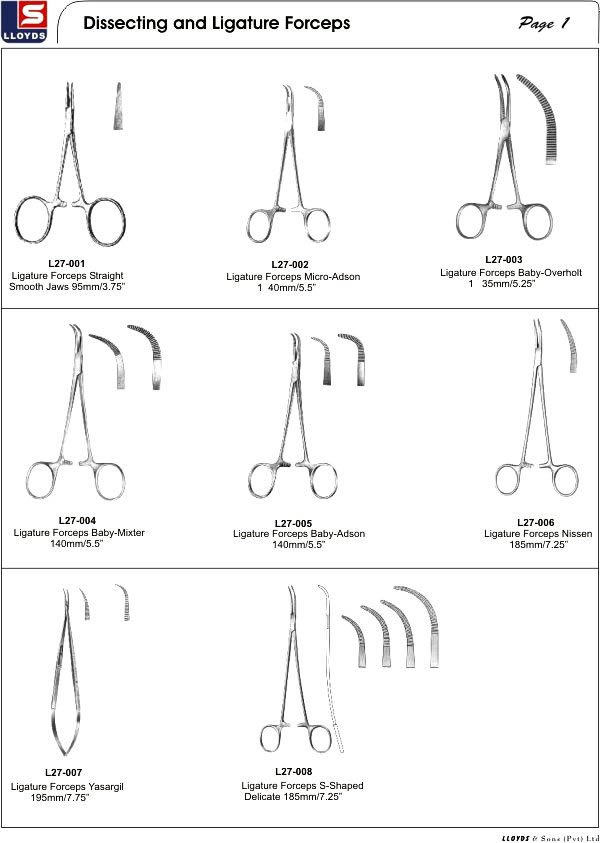 S
LLOYDS

Dissecting and Ligature Forceps

Page 1

L27-001
Ligature Forceps Straight Smooth Jaws 95mm/3.75"

L27-002
Ligature Forceps Micro-Adson 1 40mm/5.5"

L27-003
Ligature Forceps Baby-Overholt 1 35mm/5.25"

L27-004
Ligature Forceps Baby-Mixter 140mm/5.5"

L27-005
Ligature Forceps Baby-Adson 140mm/5.5"

L27-006
Ligature Forceps Nissen 185mm/7.25"

L27-007
Ligature Forceps Yasargil 195mm/7.75"

L27-008
Ligature Forceps S-Shaped Delicate 185mm/7.25"

LLOYDS & Sons (Pvt) Ltd