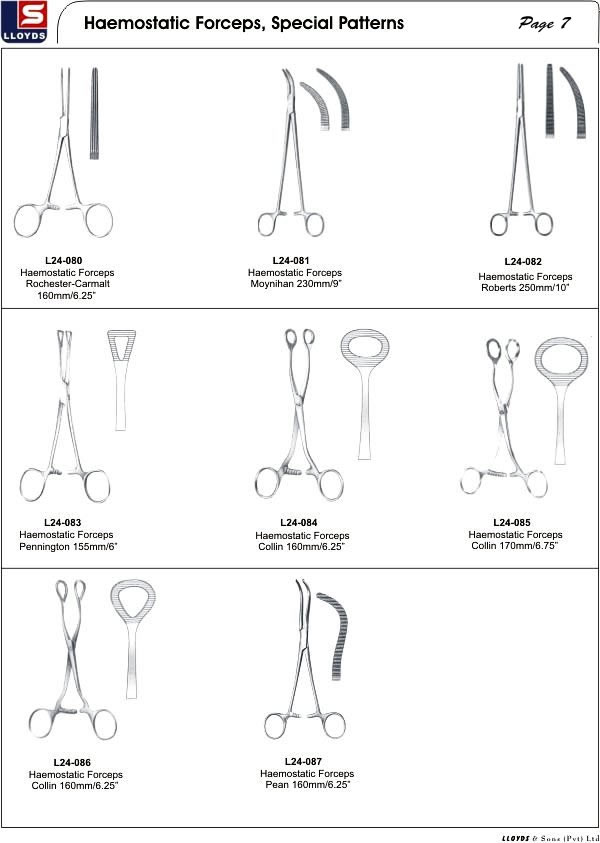 S
LLOYDS

Haemostatic Forceps, Special Patterns

Page 7

L24-080
Haemostatic Forceps
Rochester-Carmalt
160mm/6.25"

L24-081
Haemostatic Forceps
Moynihan 230mm/9"

L24-082
Haemostatic Forceps
Roberts 250mm/10"

L24-083
Haemostatic Forceps
Pennington 155mm/6"

L24-084
Haemostatic Forceps
Collin 160mm/6.25"

L24-085
Haemostatic Forceps
Collin 170mm/6.75"

L24-086
Haemostatic Forceps
Collin 160mm/6.25"

L24-087
Haemostatic Forceps
Pean 160mm/6.25"

LLOYDS & Sons (Pvt) Ltd