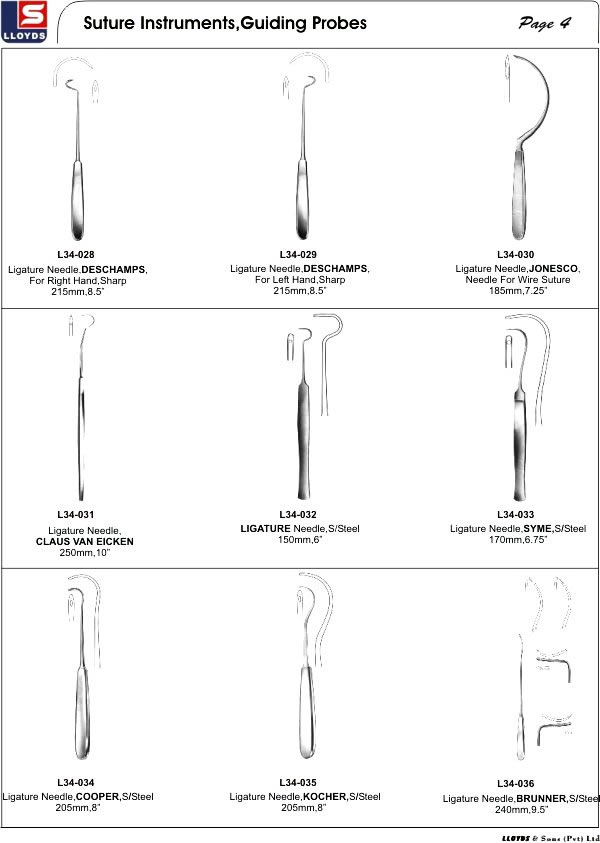 S
LLOYDS

Suture Instruments,Guiding Probes

Page 4

L34-028
Ligature Needle,DESCHAMPS, For Right Hand,Sharp
215mm,8.5"

L34-029
Ligature Needle,DESCHAMPS, For Left Hand,Sharp
215mm,8.5"

L34-030
Ligature Needle,JONESCO, Needle For Wire Suture
185mm,7.25"

L34-031
Ligature Needle, CLAUS VAN EICKEN
250mm,10"

L34-032
LIGATURE Needle,S/Steel
150mm,6"

L34-033
Ligature Needle,SYME,S/Steel
170mm,6.75"

L34-034
Ligature Needle,COOPER,S/Steel
205mm,8"

L34-035
Ligature Needle,KOCHER,S/Steel
205mm,8"

L34-036
Ligature Needle,BRUNNER,S/Steel
240mm,9.5"

LLOYDS & Sons (Pvt) Ltd