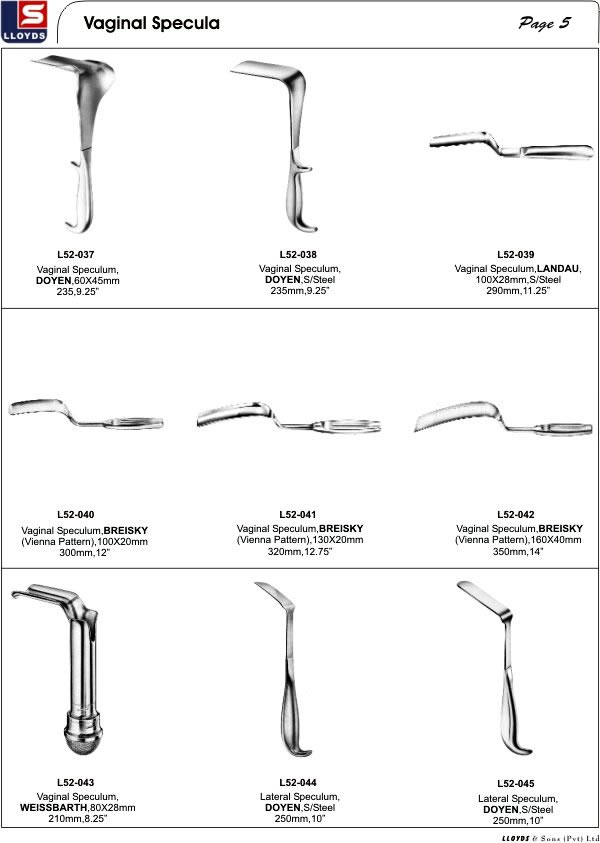 S
LLOYDS

Vaginal Specula

Page 5

L52-037
Vaginal Speculum, DOYEN,60X45mm
235,9.25"

L52-038
Vaginal Speculum, DOYEN,S/Steel
235mm,9.25"

L52-039
Vaginal Speculum,LANDAU, 100X28mm,S/Steel
290mm,11.25"

L52-040
Vaginal Speculum,BREISKY (Vienna Pattern),100X20mm
300mm,12"

L52-041
Vaginal Speculum,BREISKY (Vienna Pattern),130X20mm
320mm,12.75"

L52-042
Vaginal Speculum,BREISKY (Vienna Pattern),160X40mm
350mm,14"

L52-043
Vaginal Speculum, WEISSBARTH,80X28mm
210mm,8.25"

L52-044
Lateral Speculum, DOYEN,S/Steel
250mm,10"

L52-045
Lateral Speculum, DOYEN,S/Steel
250mm,10"

LLOYDS & Sons (Pvt) Ltd